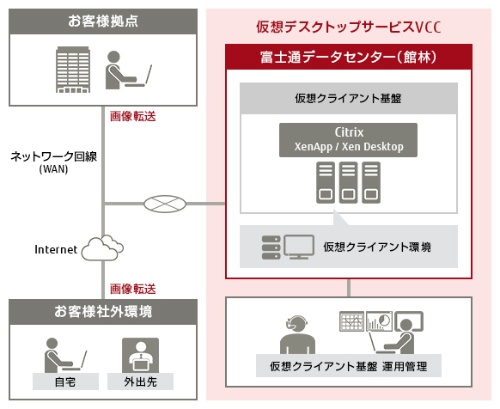 お客様拠点

画像転送

ネットワーク回線
(WAN)

Internet

画像転送

お客様社外環境

自宅

外出先

仮想デスクトップサービスVCC

富士通データセンター(館林)

仮想クライアント基盤

Citrix
XenApp / Xen Desktop

仮想クライアント環境

仮想クライアント基盤 運用管理